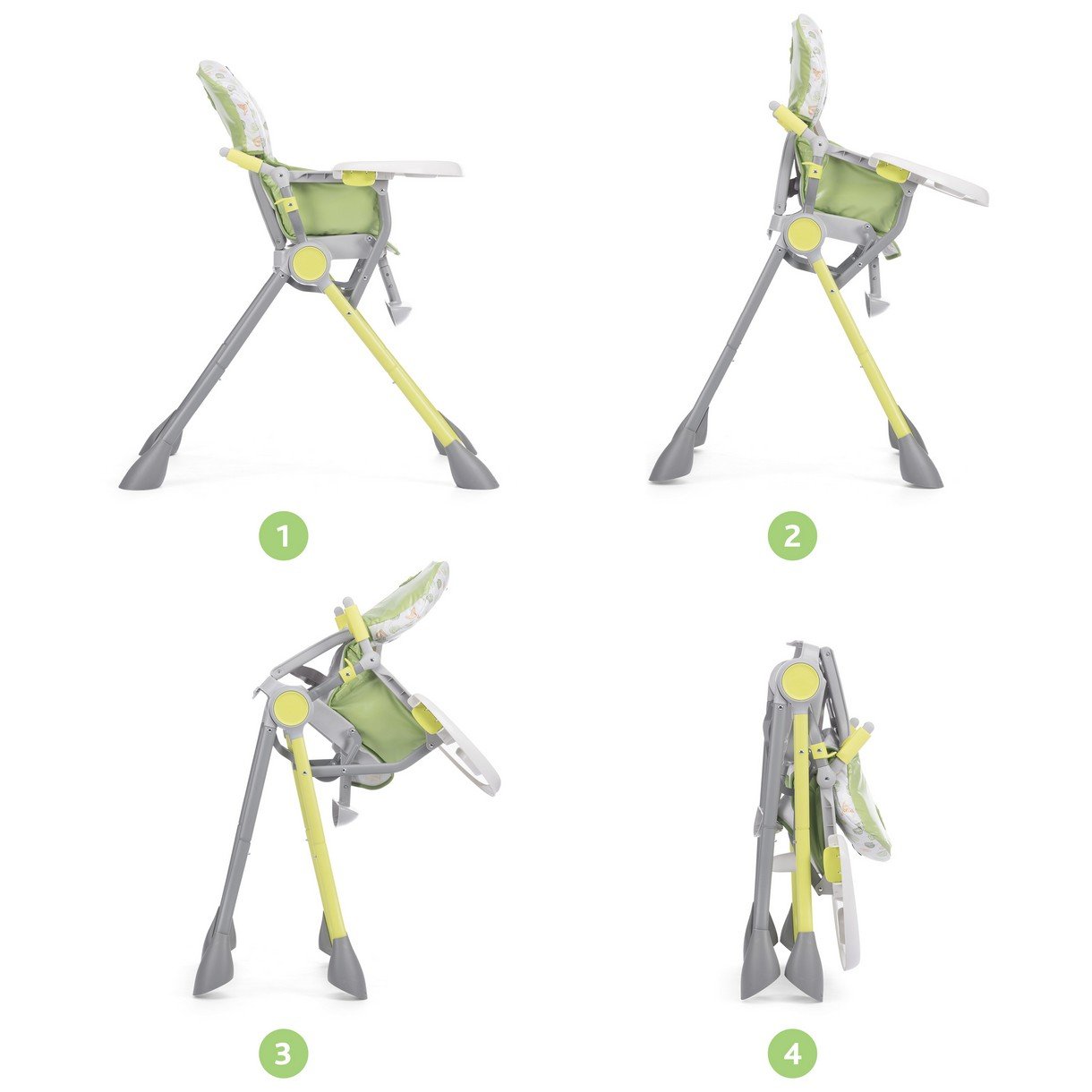 1

2

3

4