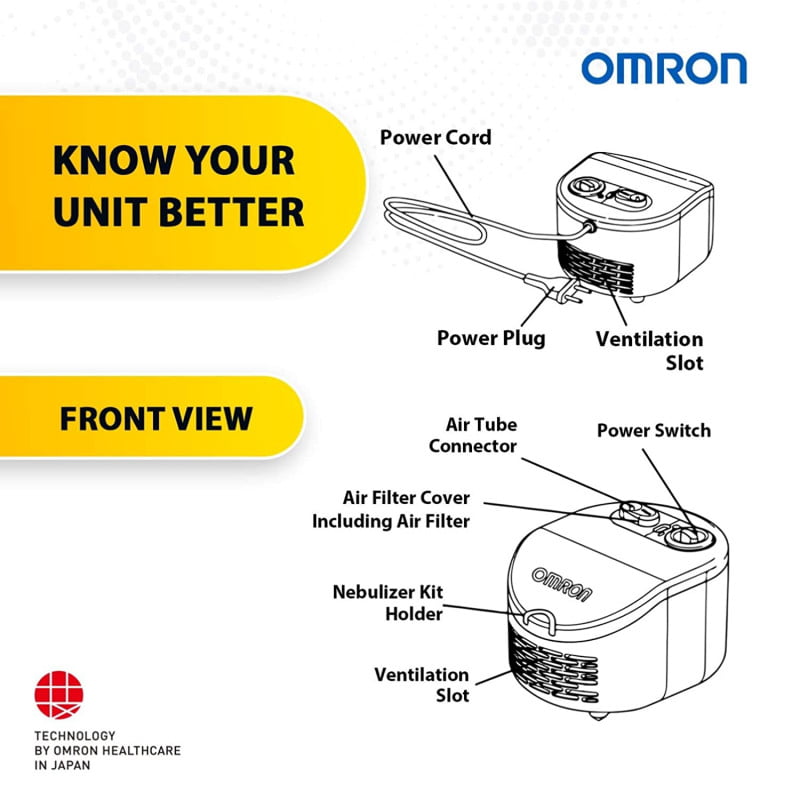 OMRON

KNOW YOUR UNIT BETTER

Power Cord

Power Plug

Ventilation Slot

FRONT VIEW

Air Tube Connector

Power Switch

Air Filter Cover Including Air Filter

OMRON

Nebulizer Kit Holder

Ventilation Slot

TECHNOLOGY BY OMRON HEALTHCARE IN JAPAN