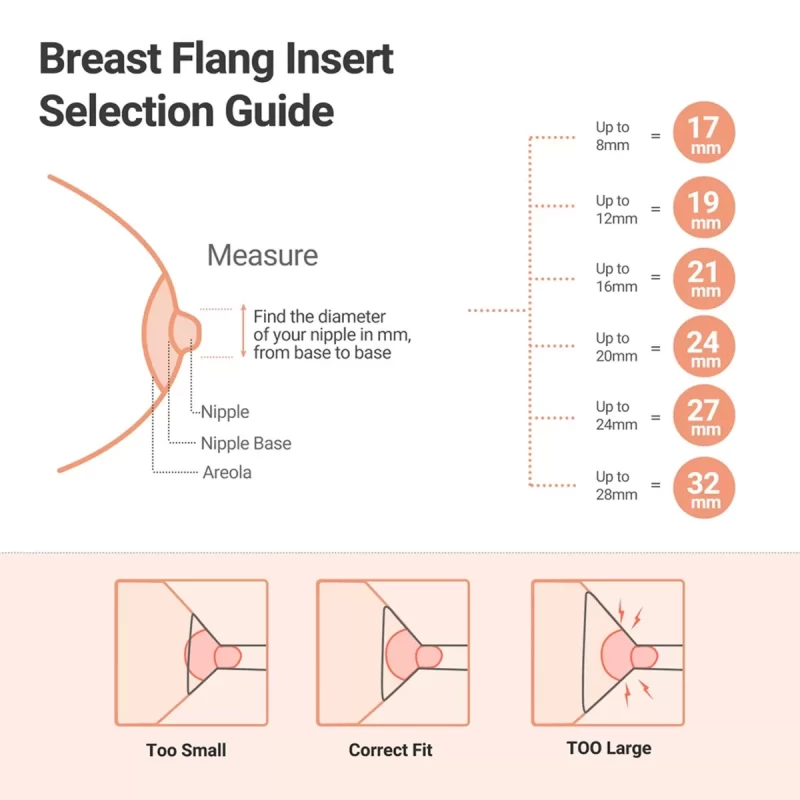 Breast Flang Insert Selection Guide

Measure

Find the diameter of your nipple in mm, from base to base

Nipple

Nipple Base

Areola

Up to 8mm = 17 mm

Up to 12mm = 19 mm

Up to 16mm = 21 mm

Up to 20mm = 24 mm

Up to 24mm = 27 mm

Up to 28mm = 32 mm

Too Small

Correct Fit

TOO Large