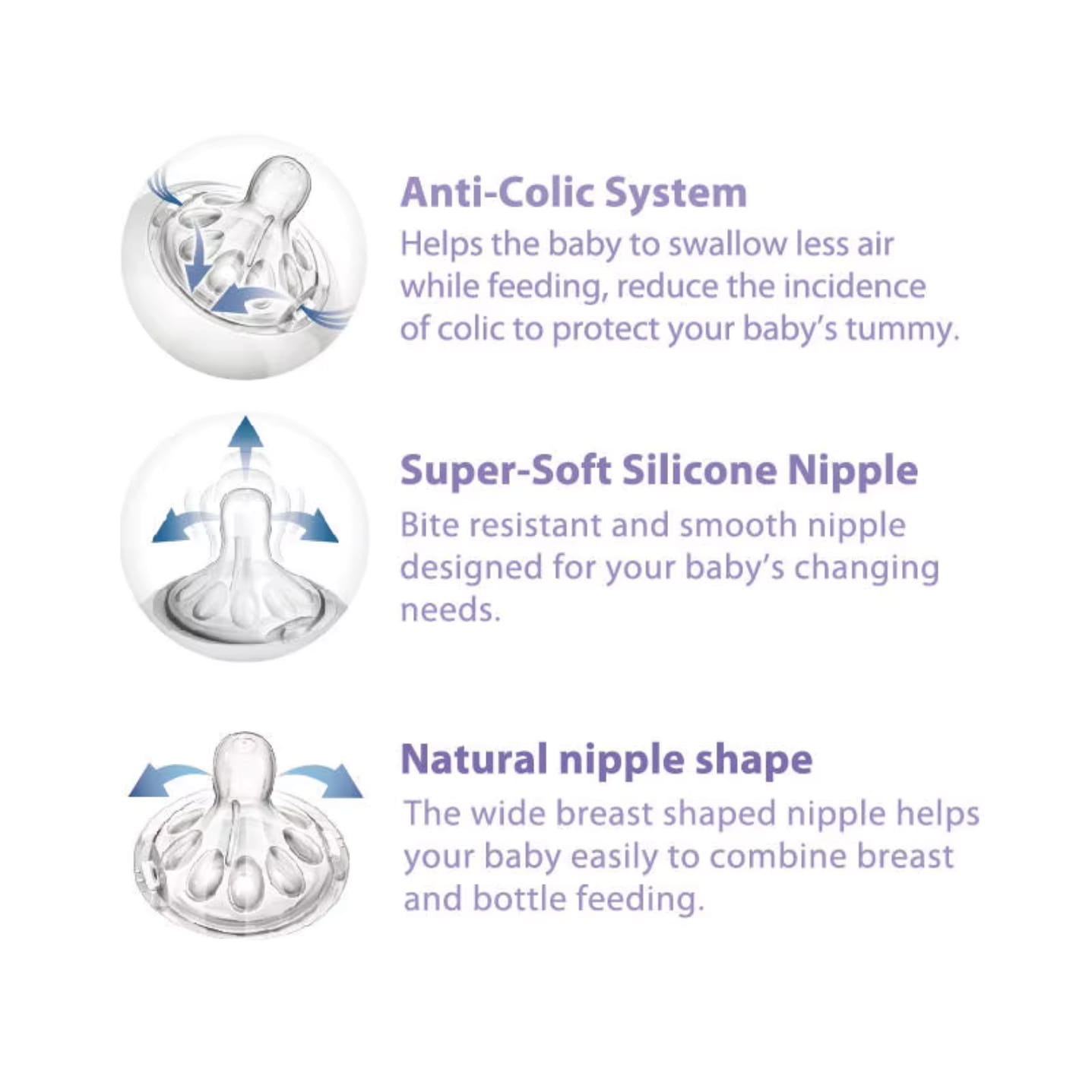 Anti-Colic System
Helps the baby to swallow less air while feeding, reduce the incidence of colic to protect your baby's tummy.

Super-Soft Silicone Nipple
Bite resistant and smooth nipple designed for your baby's changing needs.

Natural nipple shape
The wide breast shaped nipple helps your baby easily to combine breast and bottle feeding.